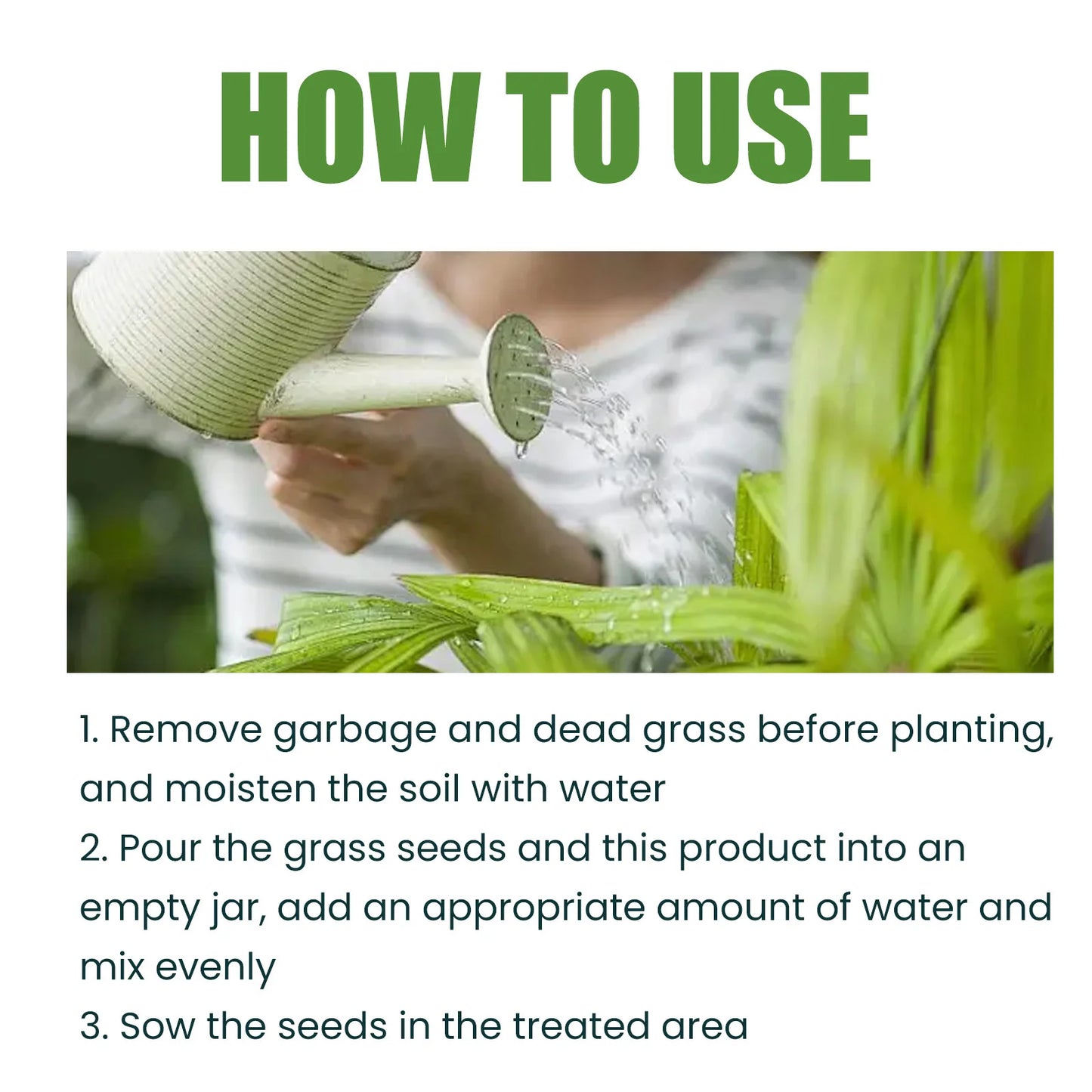 HOW TO USE

1. Remove garbage and dead grass before planting, and moisten the soil with water
2. Pour the grass seeds and this product into an empty jar, add an appropriate amount of water and mix evenly
3. Sow the seeds in the treated area